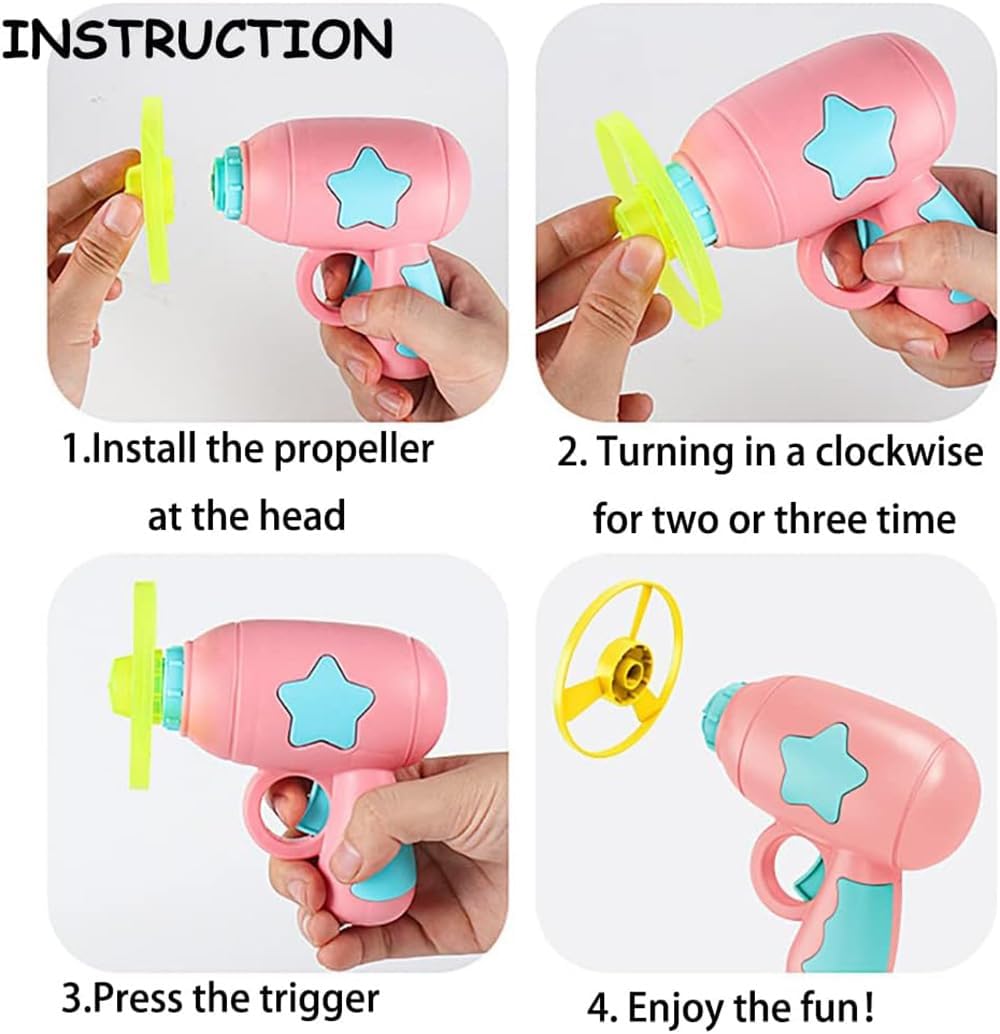 INSTRUCTION

1.Install the propeller at the head

2. Turning in a clockwise for two or three time

3.Press the trigger

4. Enjoy the fun!